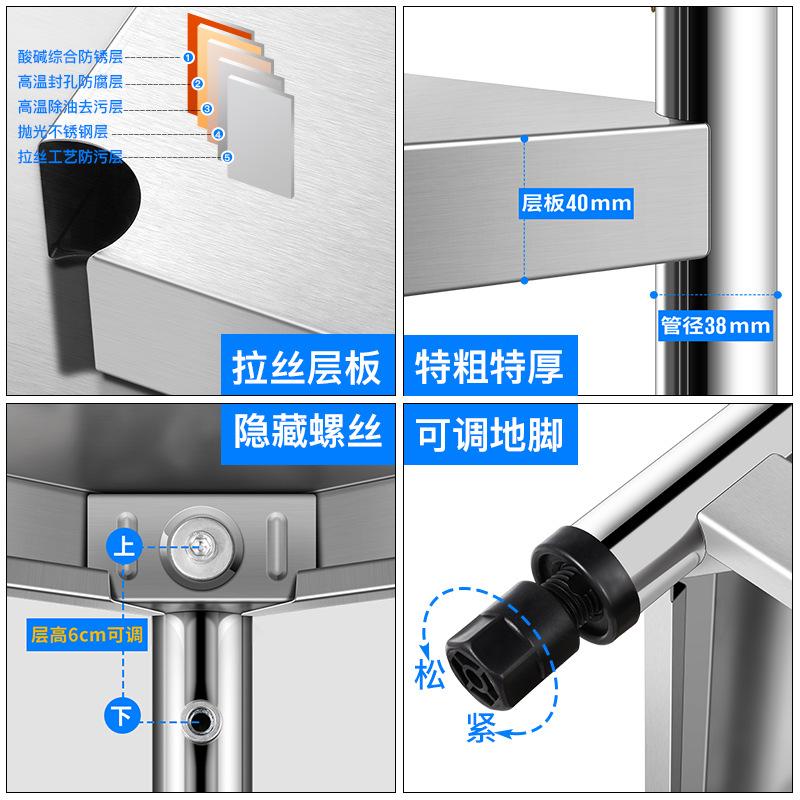 酸碱综合防锈层 1
高温封孔防腐层 2
高温除油去污层 3
抛光不锈钢层 4
拉丝工艺防污层 5

拉丝层板

层板40mm
管径38mm

特粗特厚

隐藏螺丝

上
层高6cm可调
下

可调地脚

松
紧