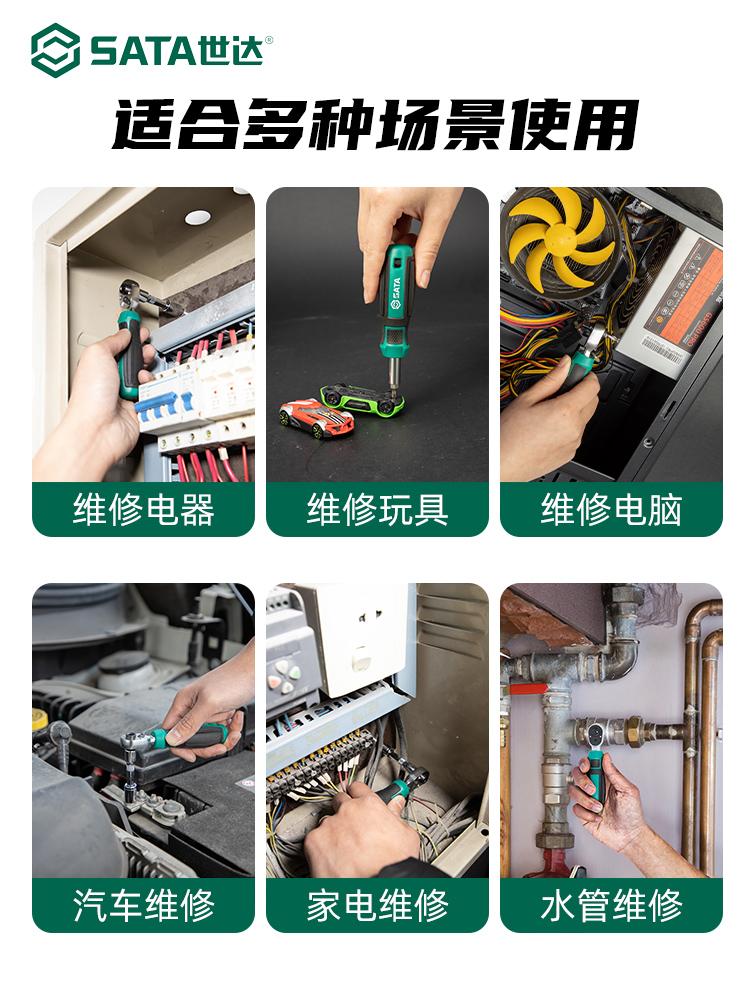 SATA世达®

适合多种场景使用

SATA

维修电器

维修玩具

维修电脑

汽车维修

家电维修

水管维修