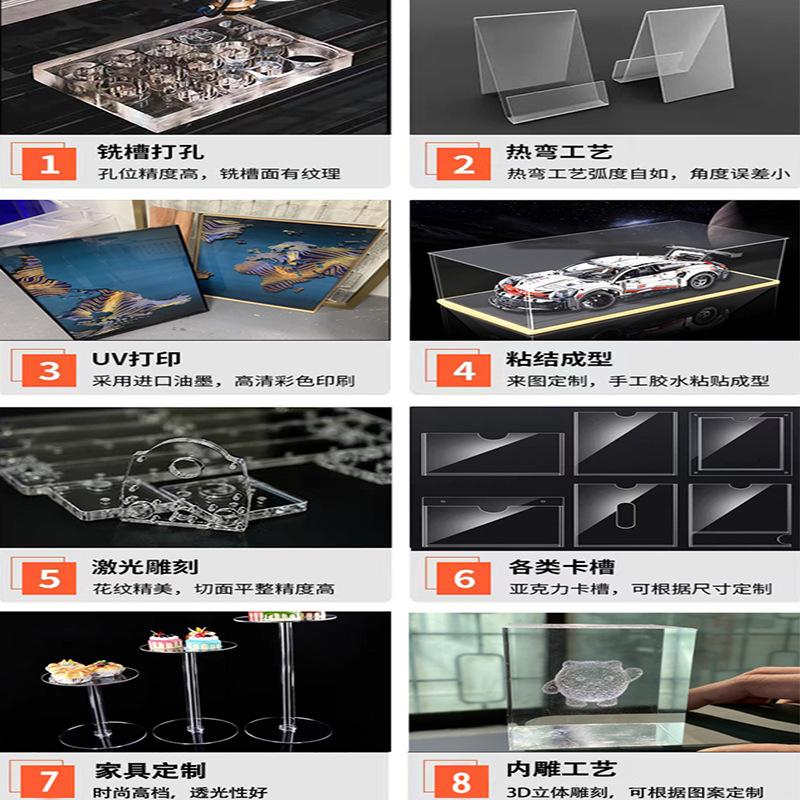 1
铣槽打孔
孔位精度高，铣槽面有纹理

2
热弯工艺
热弯工艺弧度自如，角度误差小

3
UV打印
采用进口油墨，高清彩色印刷

4
粘结成型
来图定制，手工胶水粘贴成型

5
激光雕刻
花纹精美，切面平整精度高

6
各类卡槽
亚克力卡槽，可根据尺寸定制

7
家具定制
时尚高档，透光性好

8
内雕工艺
3D立体雕刻，可根据图案定制