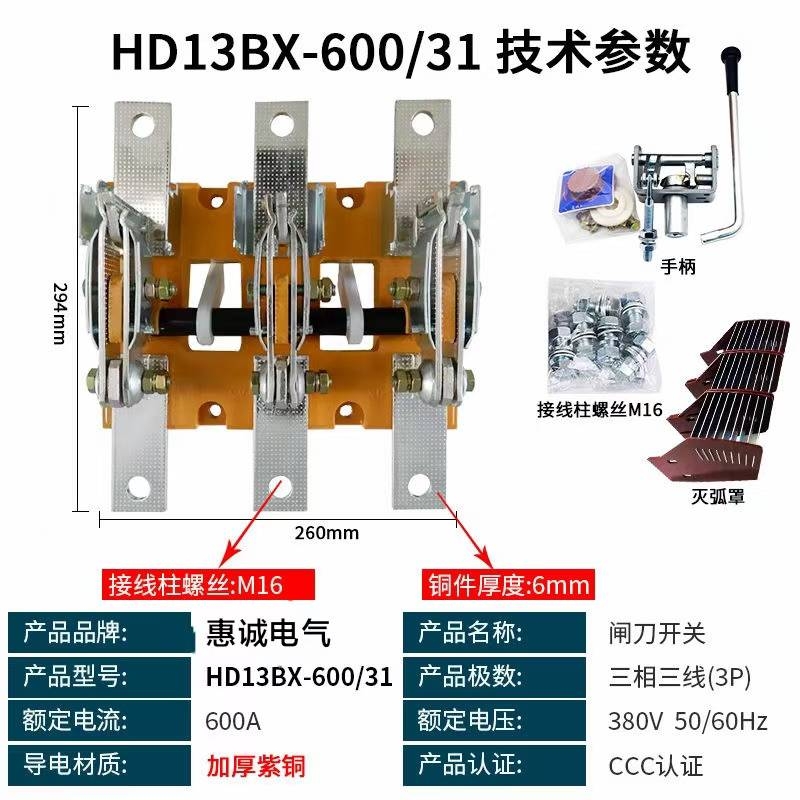 HD13BX-600/31 技术参数

294mm

手柄

接线柱螺丝M16

灭弧罩

260mm

接线柱螺丝:M16

铜件厚度:6mm

| 产品品牌: | 惠诚电气 | 产品名称: | 闸刀开关 |
|---|---|---|---|
| 产品型号: | HD13BX-600/31 | 产品极数: | 三相三线(3P) |
| 额定电流: | 600A | 额定电压: | 380V 50/60Hz |
| 导电材质: | 加厚紫铜 | 产品认证: | CCC认证 |