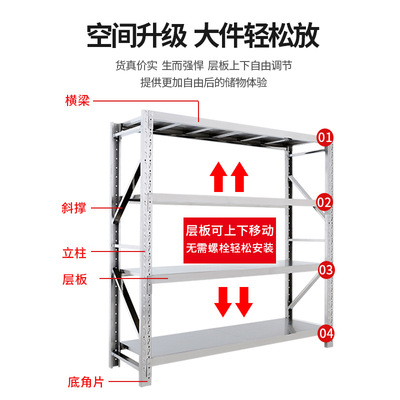 空间升级 大件轻松放

货真价实 生而强悍 层板上下自由调节
提供更加自由后的储物体验

横梁

01

斜撑

02

层板可上下移动
无需螺栓轻松安装

立柱

层板

03

04

底角片