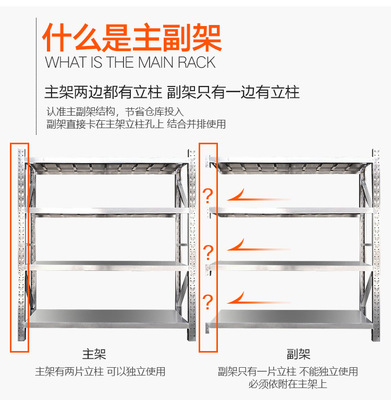 什么是主副架
WHAT IS THE MAIN RACK

主架两边都有立柱 副架只有一边有立柱

认准主副架结构，节省仓库投入
副架直接卡在主架立柱孔上 结合并排使用

?
?
?

主架
主架有两片立柱 可以独立使用

副架
副架只有一片立柱 不能独立使用
必须依附在主架上