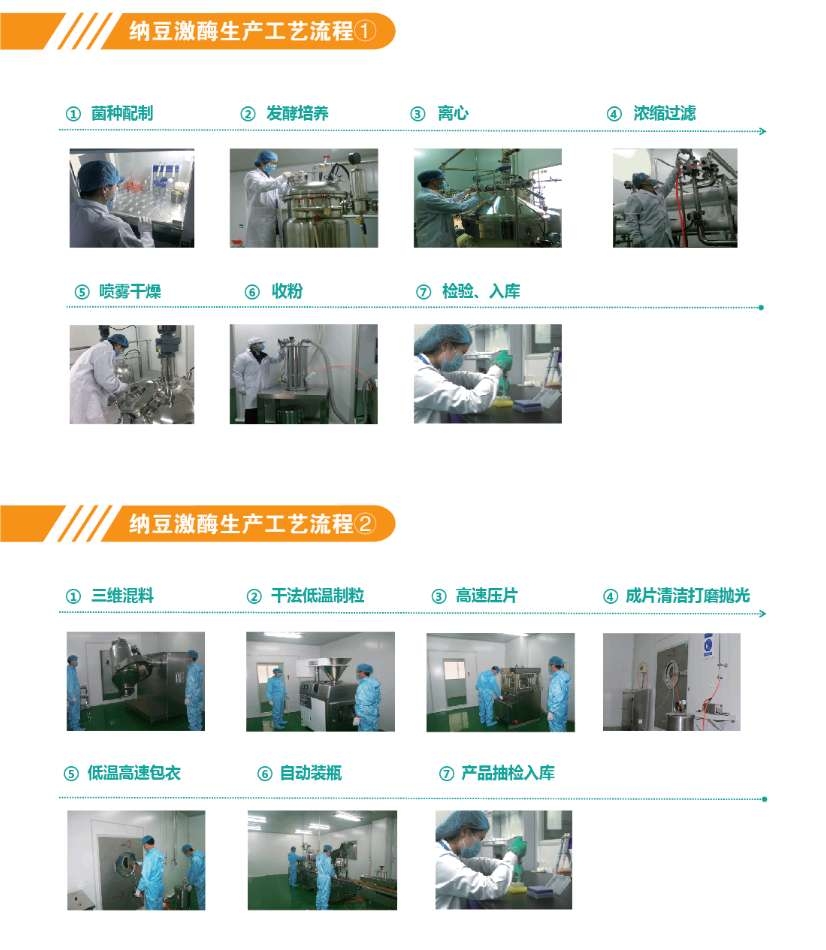 纳豆激酶生产工艺流程①

① 菌种配制
② 发酵培养
③ 离心
④ 浓缩过滤
⑤ 喷雾干燥
⑥ 收粉
⑦ 检验、入库

纳豆激酶生产工艺流程②

① 三维混料
② 干法低温制粒
③ 高速压片
④ 成片清洁打磨抛光
⑤ 低温高速包衣
⑥ 自动装瓶
⑦ 产品抽检入库